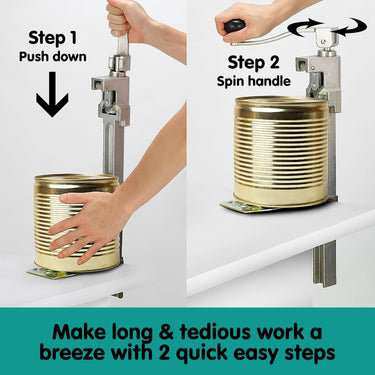 Step 1
Push down

Step 2
Spin handle

Make long & tedious work a breeze with 2 quick easy steps